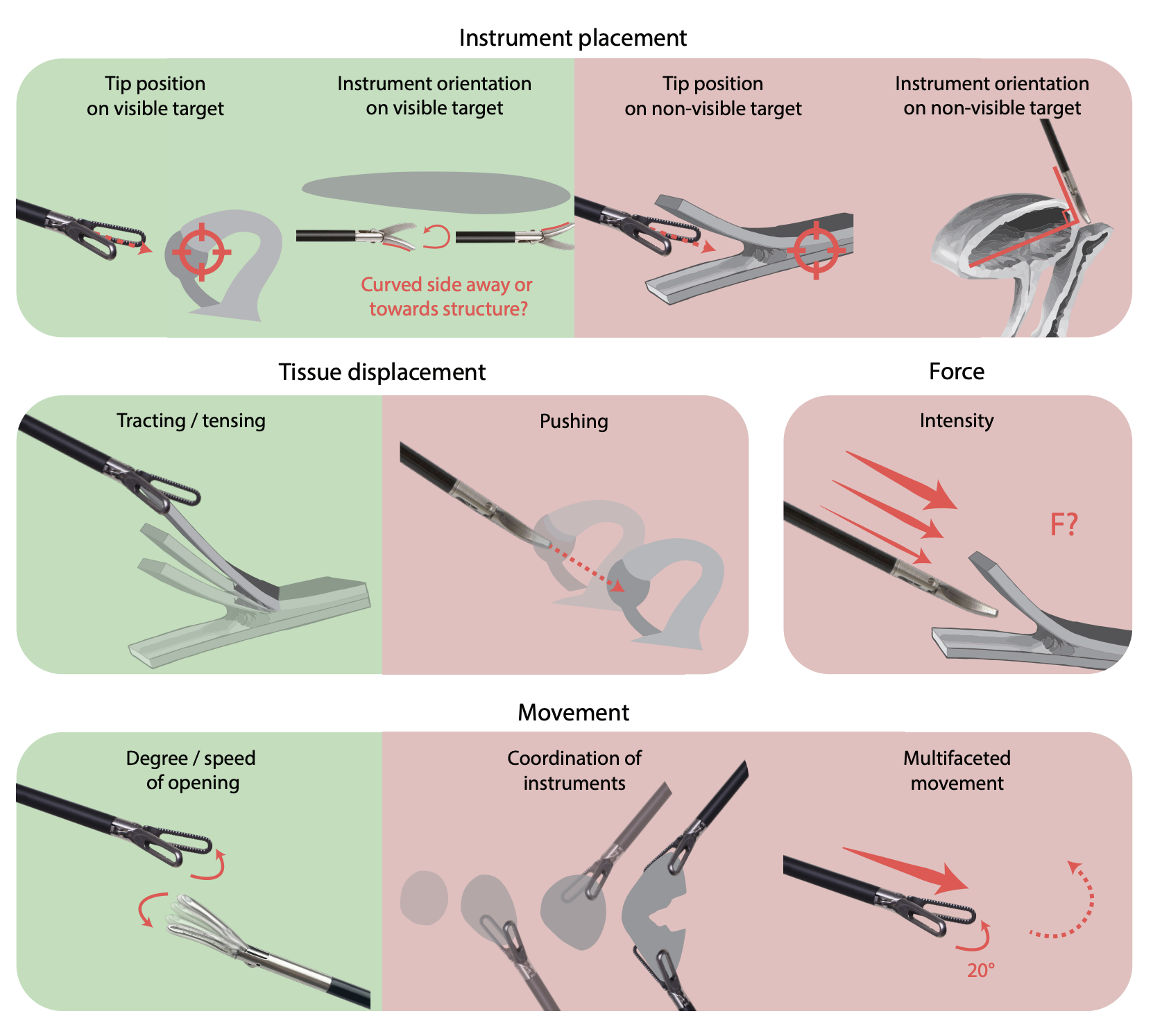 Instrument placement

Tip position on visible target

Instrument orientation on visible target

Curved side away or towards structure?

Tip position on non-visible target

Instrument orientation on non-visible target

Tissue displacement

Tracting / tensing

Pushing

Force

Intensity

F?

Movement

Degree / speed of opening

Coordination of instruments

Multifaceted movement

20°